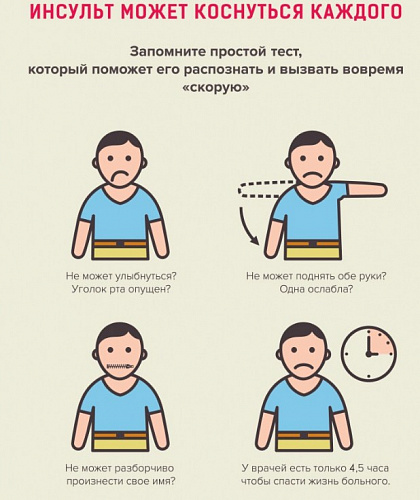 ИНСУЛЬТ МОЖЕТ КОСНУТЬСЯ КАЖДОГО

Запомните простой тест, который поможет его распознать и вызвать вовремя «скорую»

Не может улыбнуться? Уголок рта опущен?

Не может поднять обе руки? Одна ослабла?

Не может разборчиво произнести свое имя?

У врачей есть только 4,5 часа чтобы спасти жизнь больного.