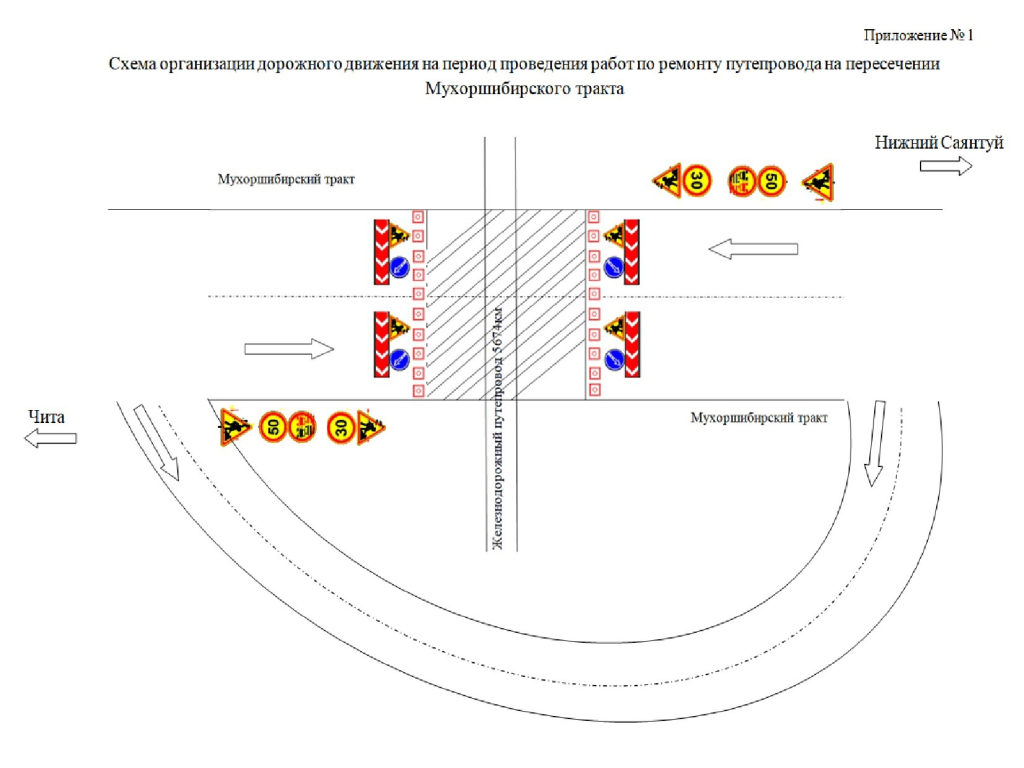 Приложение № 1

Схема организации дорожного движения на период проведения работ по ремонту путепровода на пересечении Мухоршибирского тракта

Нижний Саянтуй

Мухоршибирский тракт

30

50

Железнодорожный путепровод 5674км

Чита

50

30

Мухоршибирский тракт