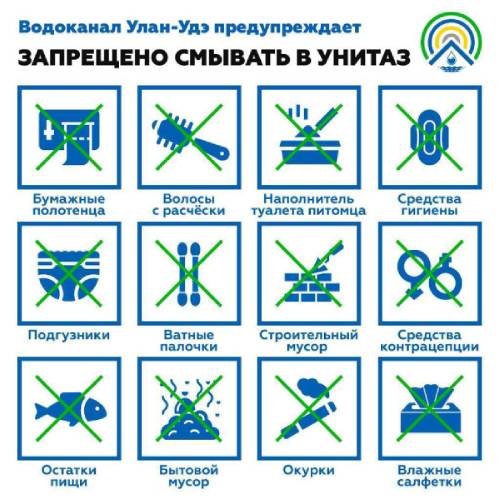 Водоканал Улан-Удэ предупреждает

ЗАПРЕЩЕНО СМЫВАТЬ В УНИТАЗ

Бумажные полотенца

Волосы с расчёски

Наполнитель туалета питомца

Средства гигиены

Подгузники

Ватные палочки

Строительный мусор

Средства контрацепции

Остатки пищи

Бытовой мусор

Окурки

Влажные салфетки